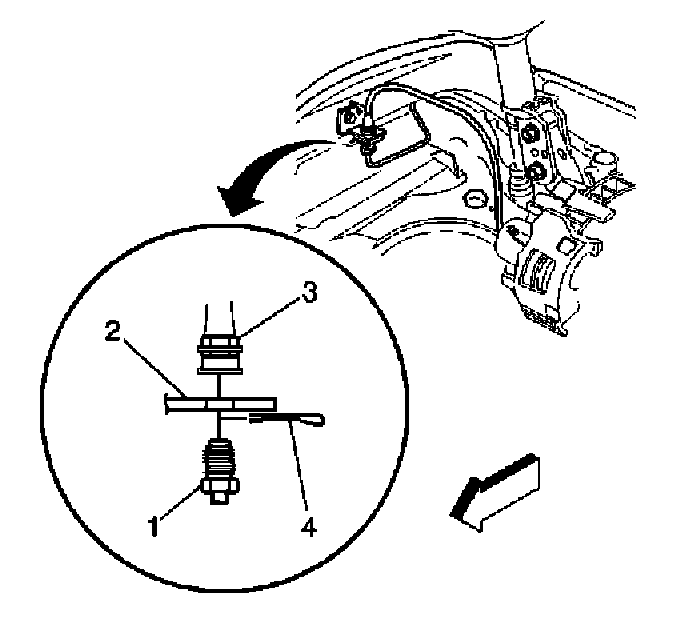 3
2
1
4