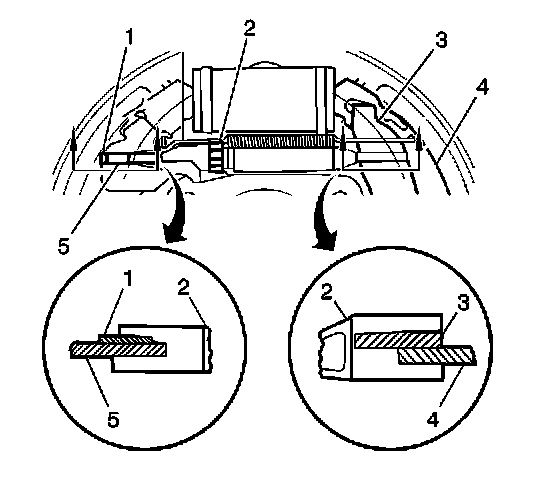 1
2
3
4
5
1
2
5
2
3
4