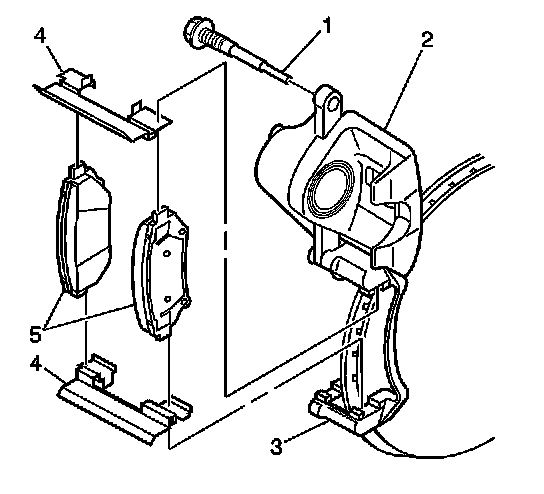 4
1
2
5
4
3