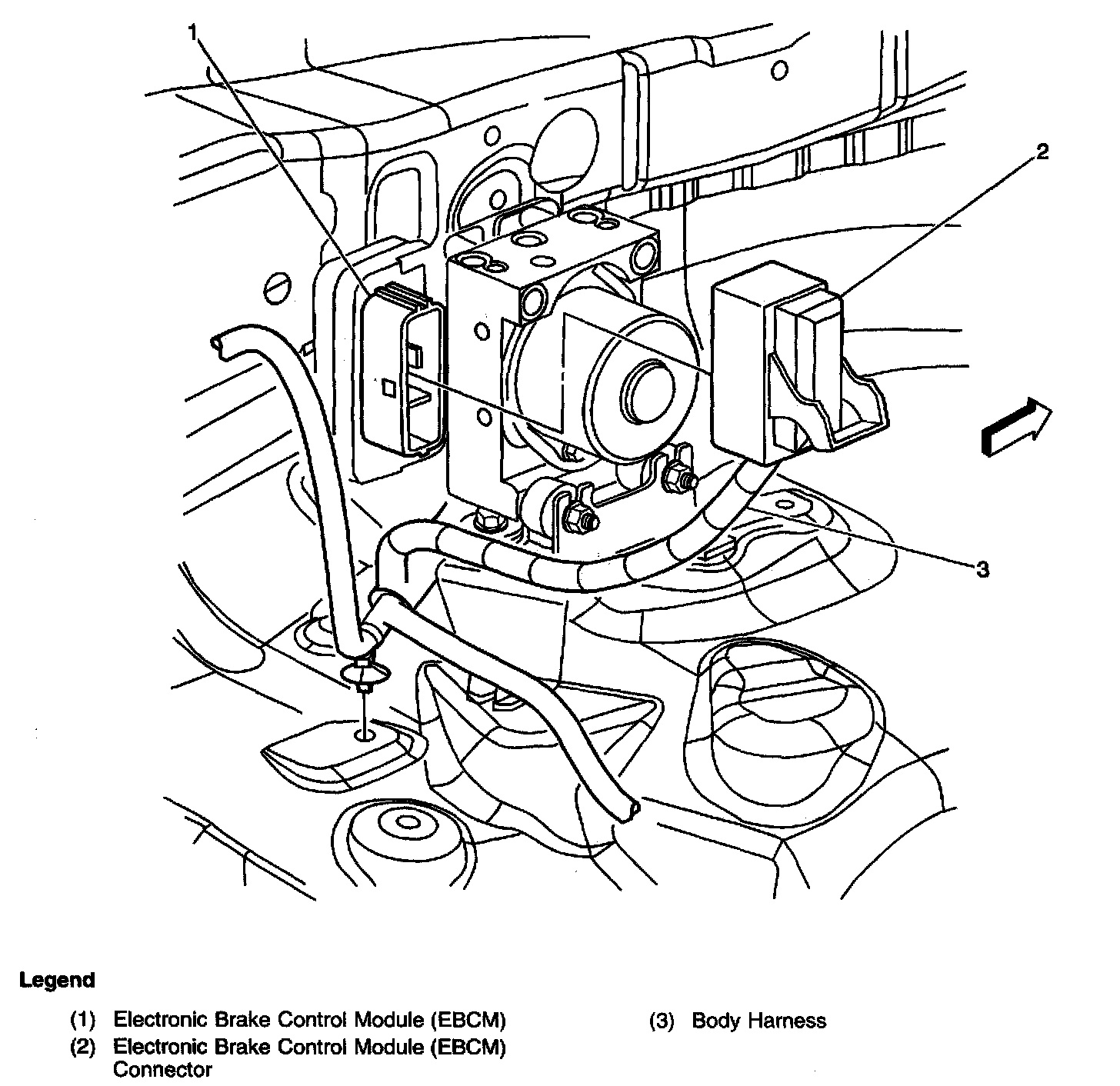 1

2

3

Legend

(1) Electronic Brake Control Module (EBCM)
(2) Electronic Brake Control Module (EBCM) Connector

(3) Body Harness