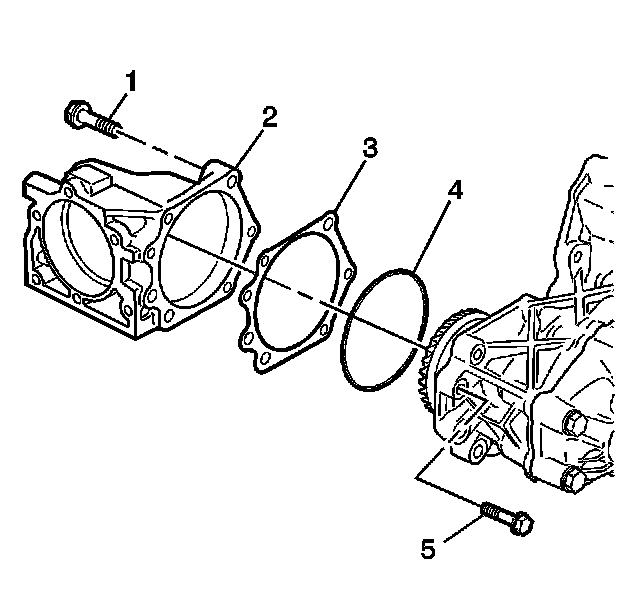 1
2
3
4
5