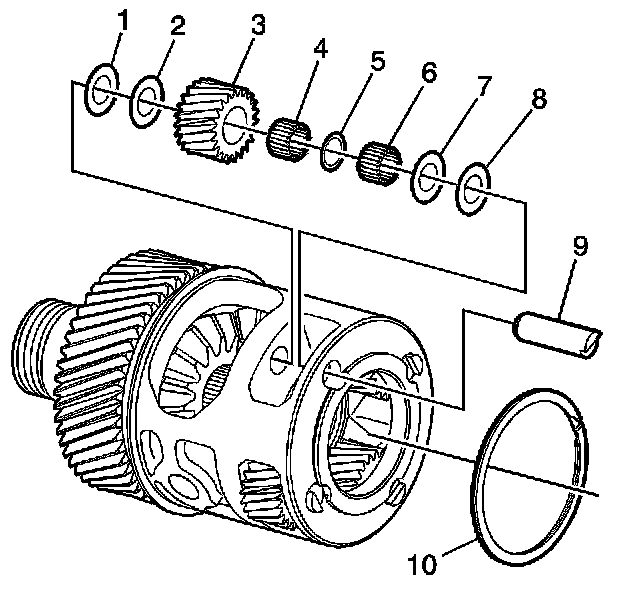 1
2
3
4
5
6
7
8
9
10