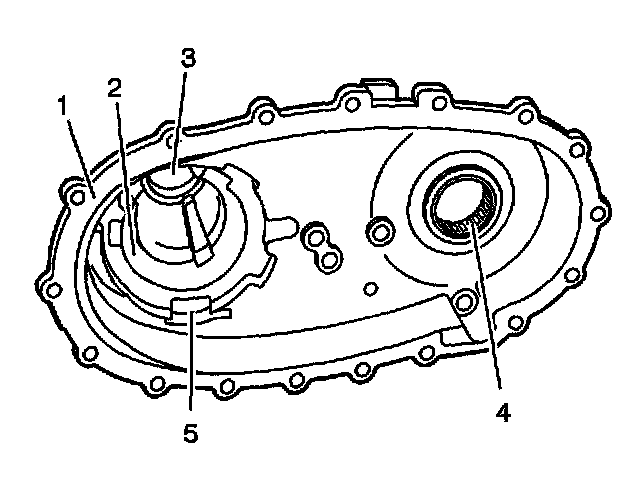 3
2
1
4
5