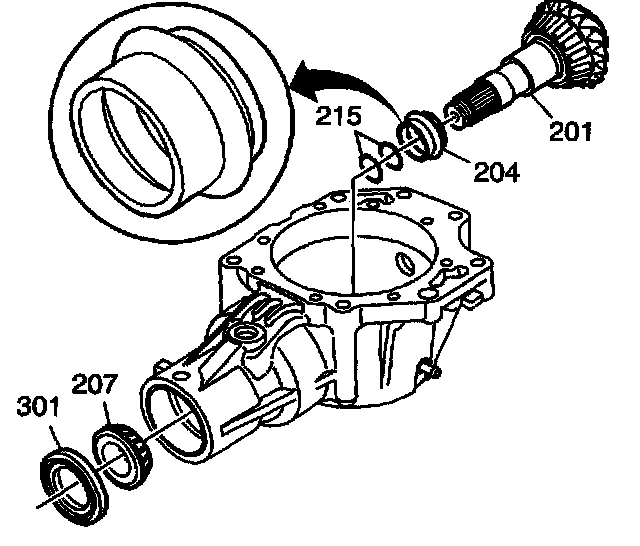 215
201
204
207
301