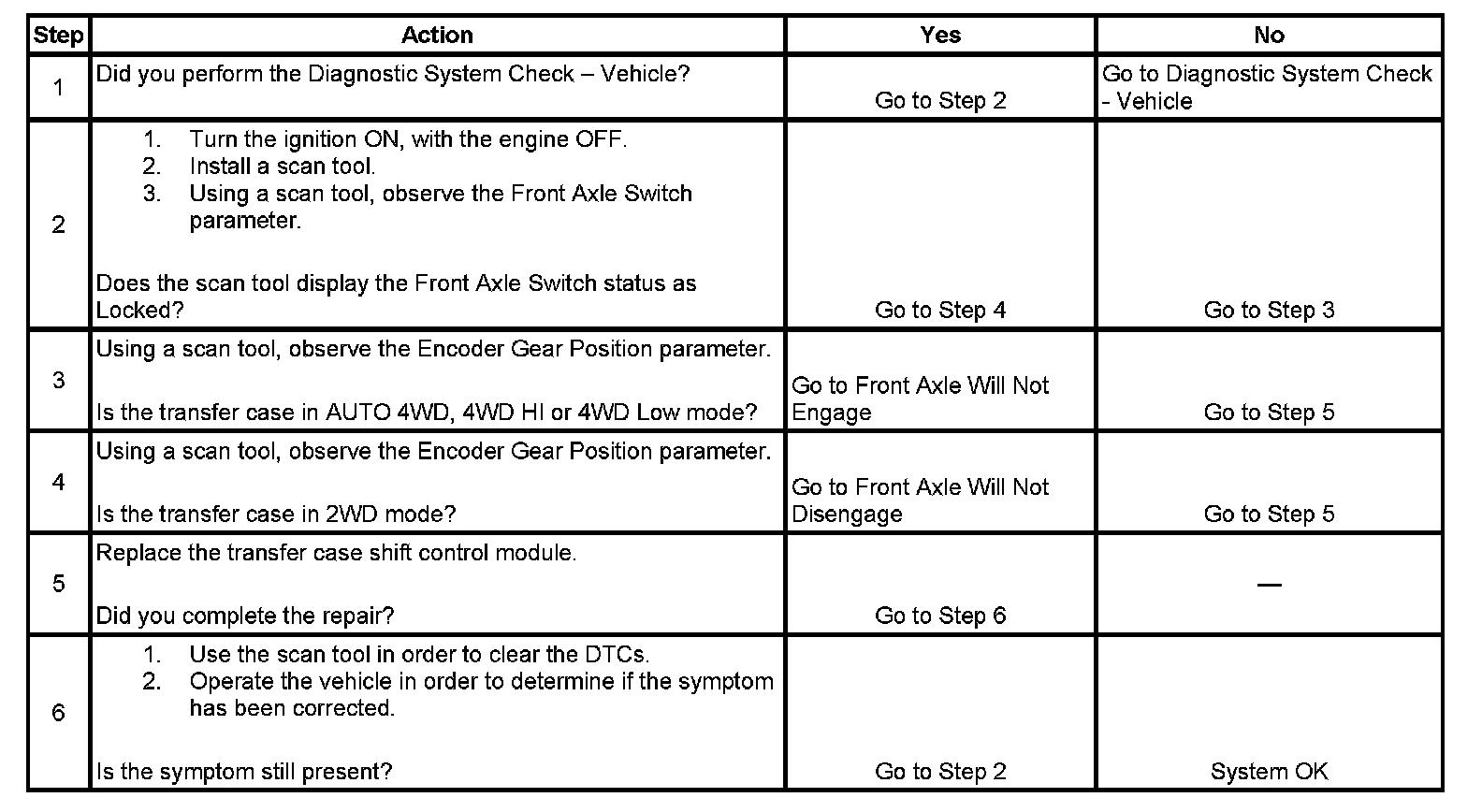 | Step | Action | Yes | No |
|---|---|---|---|
| 1 | Did you perform the Diagnostic System Check – Vehicle? | Go to Step 2 | Go to Diagnostic System Check - Vehicle |
| 2 | 1. Turn the ignition ON, with the engine OFF. 2. Install a scan tool. 3. Using a scan tool, observe the Front Axle Switch parameter. Does the scan tool display the Front Axle Switch status as Locked? | Go to Step 4 | Go to Step 3 |
| 3 | Using a scan tool, observe the Encoder Gear Position parameter. Is the transfer case in AUTO 4WD, 4WD HI or 4WD Low mode? | Go to Front Axle Will Not Engage | Go to Step 5 |
| 4 | Using a scan tool, observe the Encoder Gear Position parameter. Is the transfer case in 2WD mode? | Go to Front Axle Will Not Disengage | Go to Step 5 |
| 5 | Replace the transfer case shift control module. Did you complete the repair? | Go to Step 6 | — |
| 6 | 1. Use the scan tool in order to clear the DTCs. 2. Operate the vehicle in order to determine if the symptom has been corrected. Is the symptom still present? | Go to Step 2 | System OK |