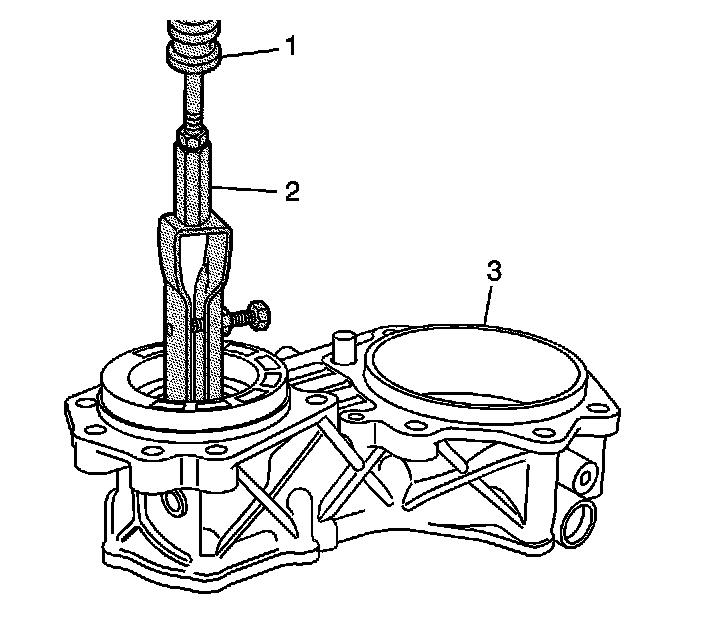 1
2
3