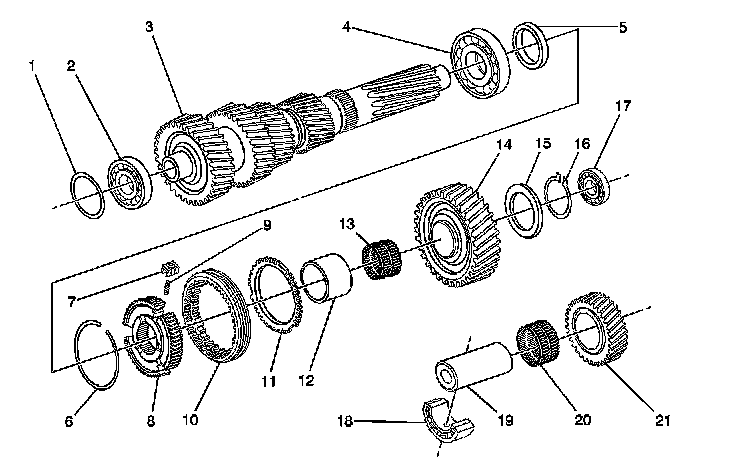 1
2
3
4
5
17
14
15
16
9
13
7
6
8
10
11
12
18
19
20
21