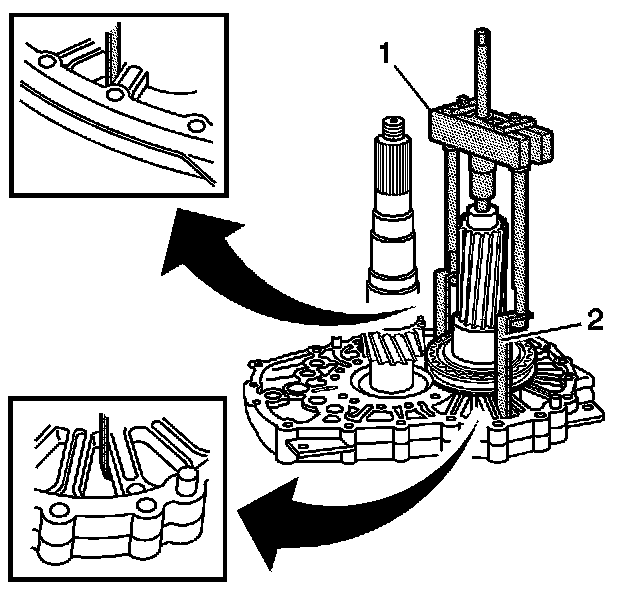 1

2