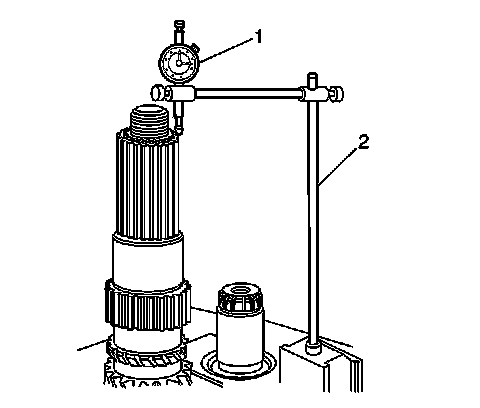 1

2