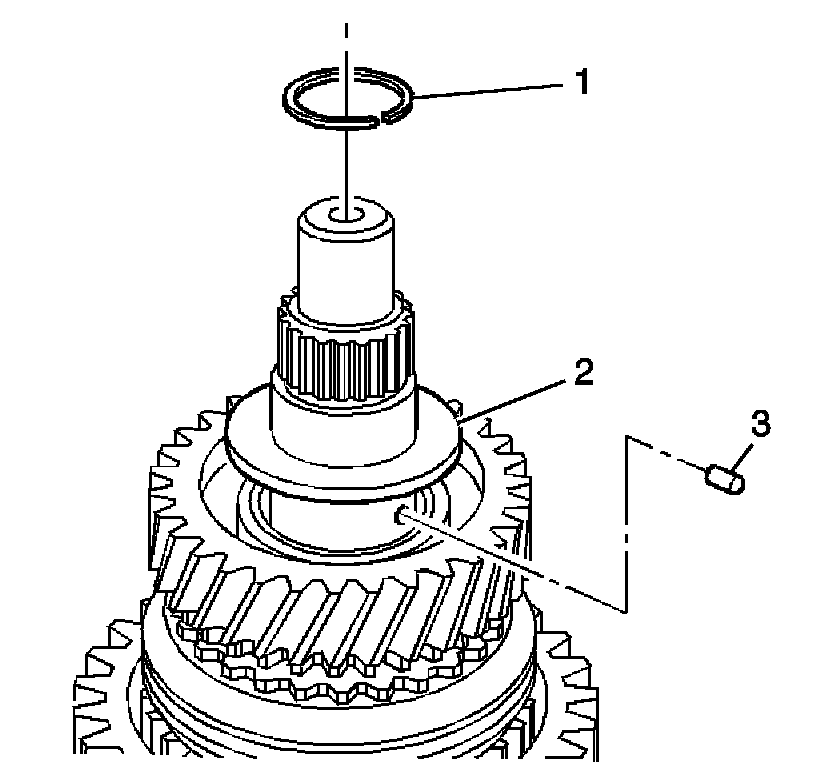 1
2
3