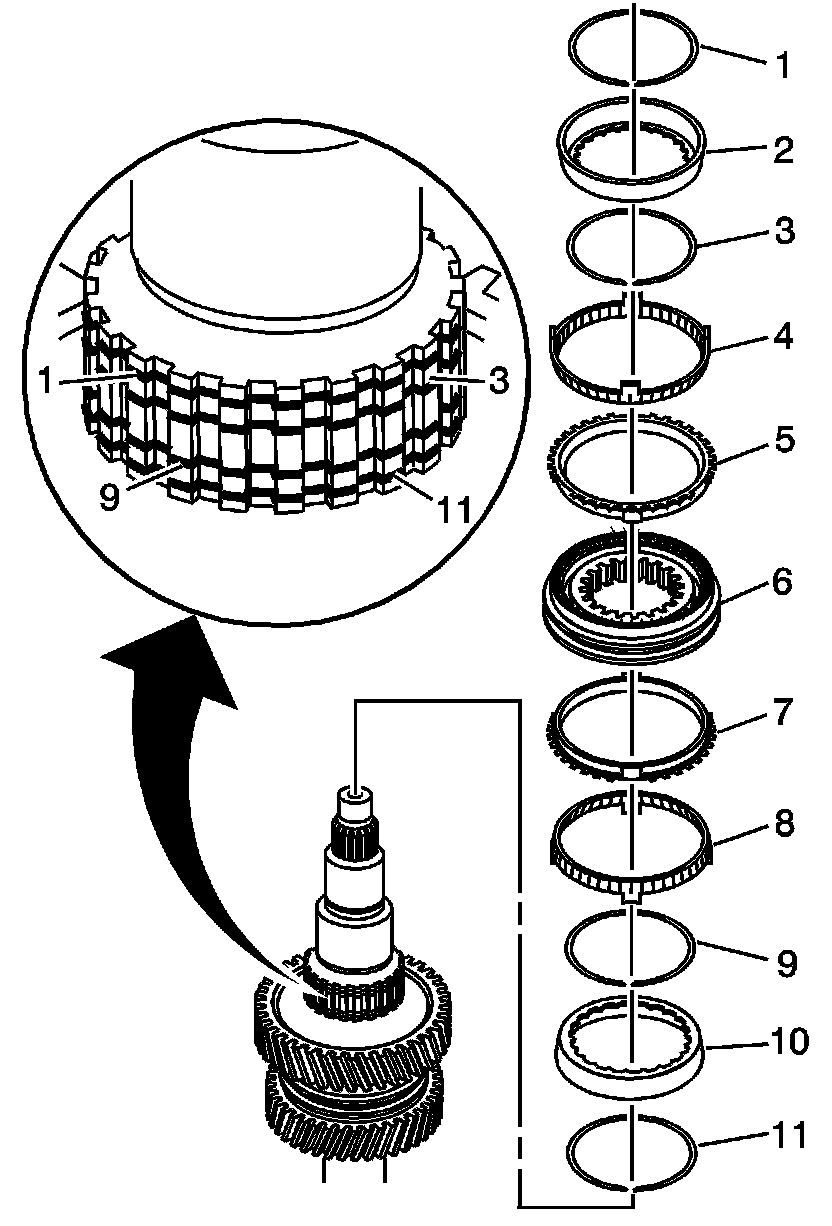 1
3
9
11
1
2
3
4
5
6
7
8
9
10
11