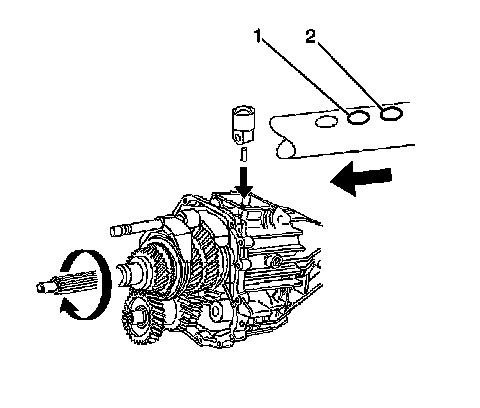 1
2