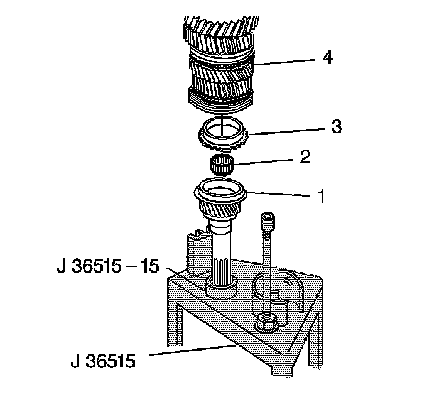 4
3
2
1
J 36515 – 15
J 36515