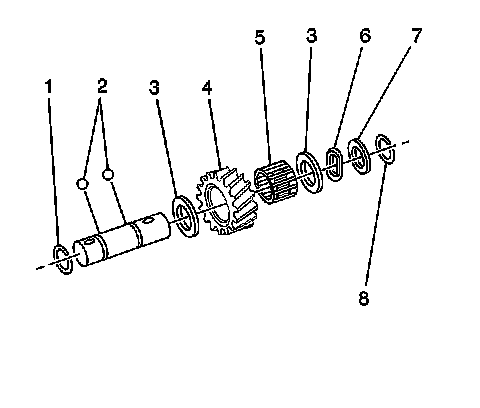 1
2
3
4
5
3
6
7
8