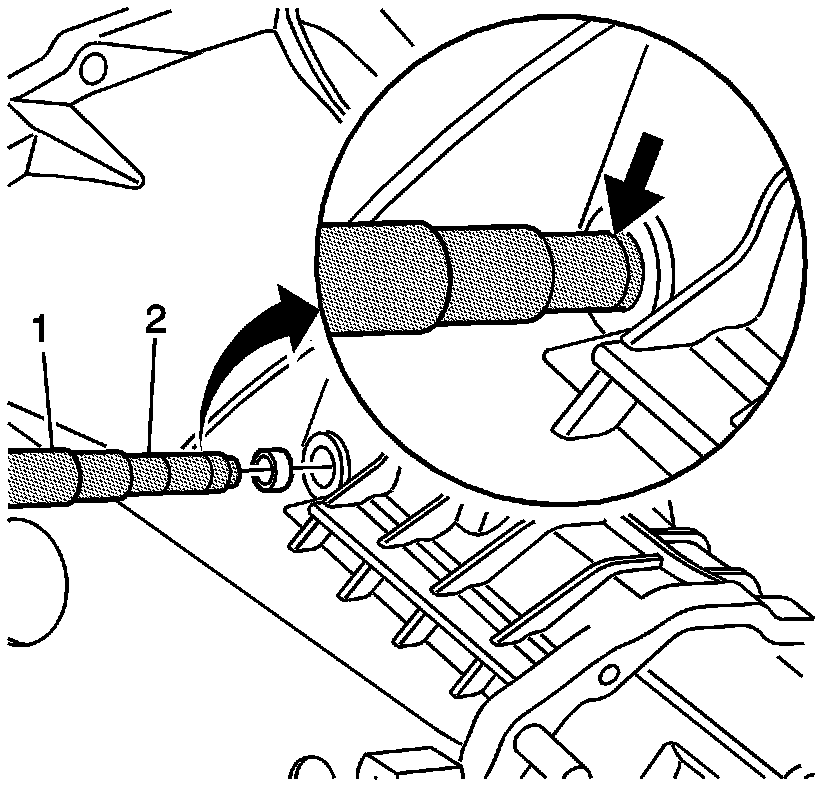 1
2