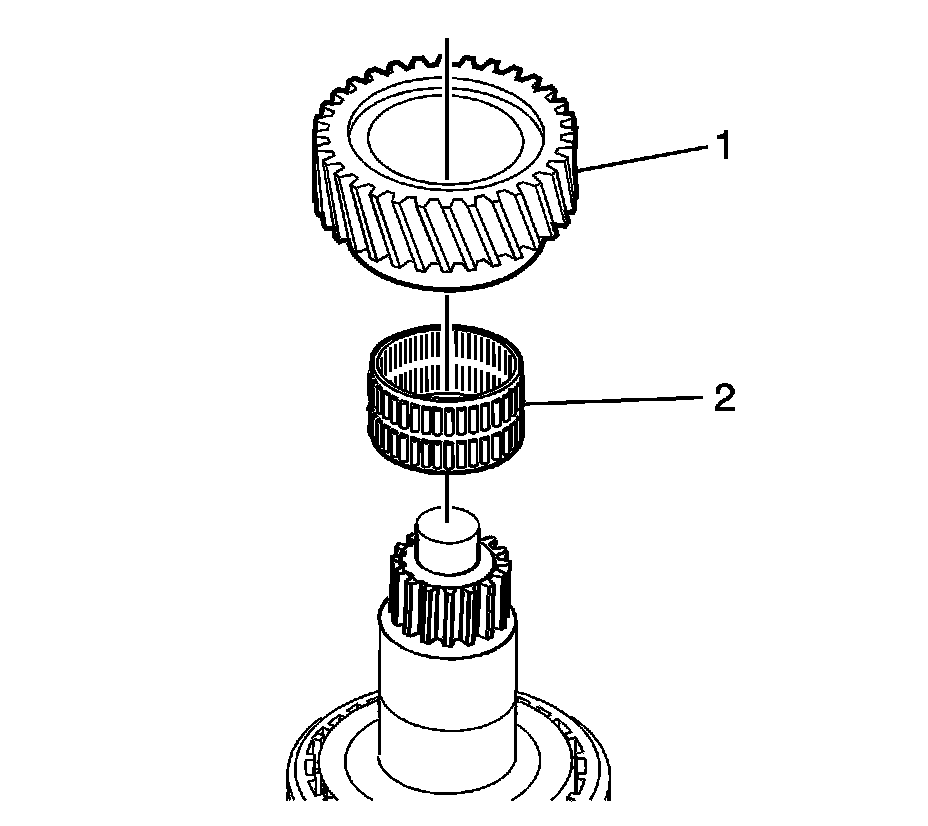 1

2