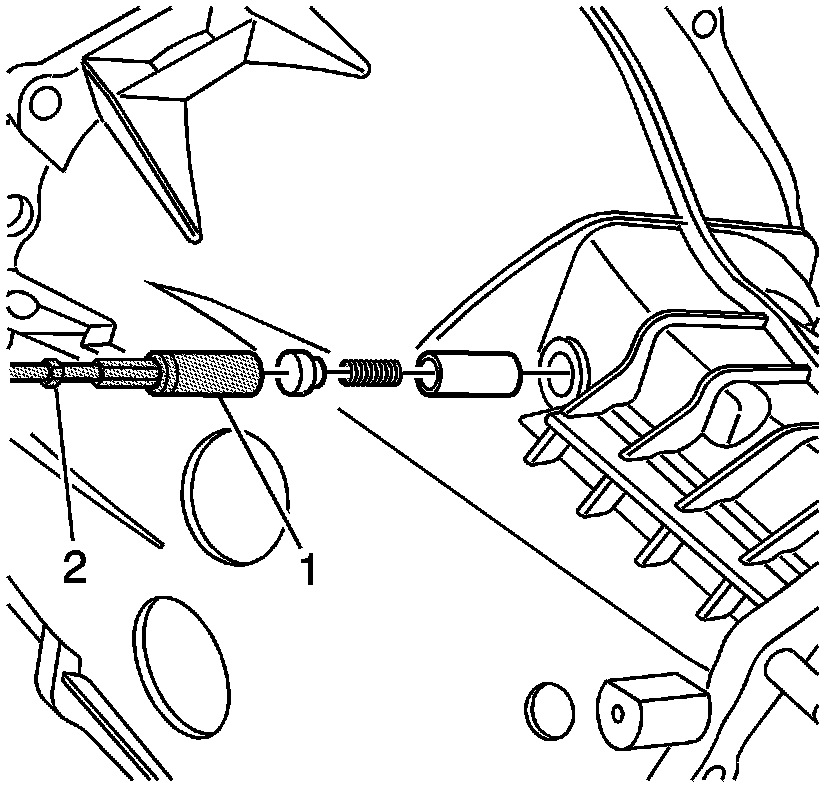 2
1