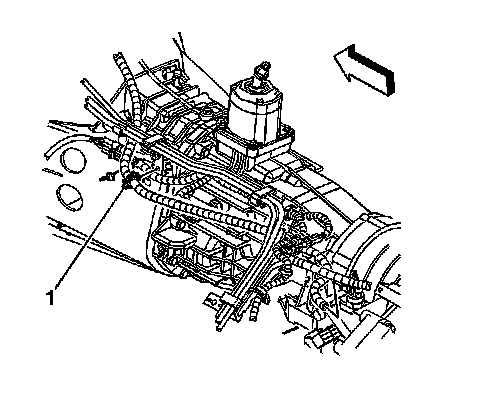 1