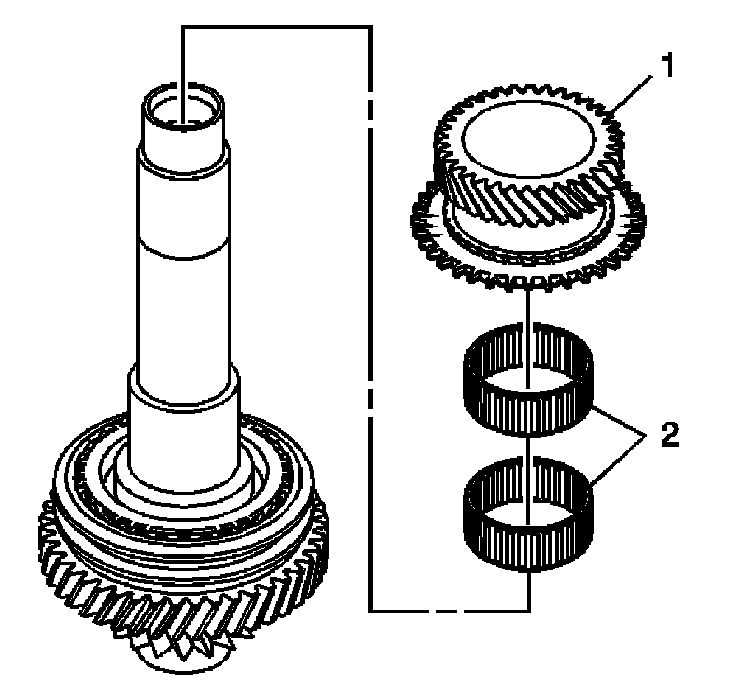 1
2