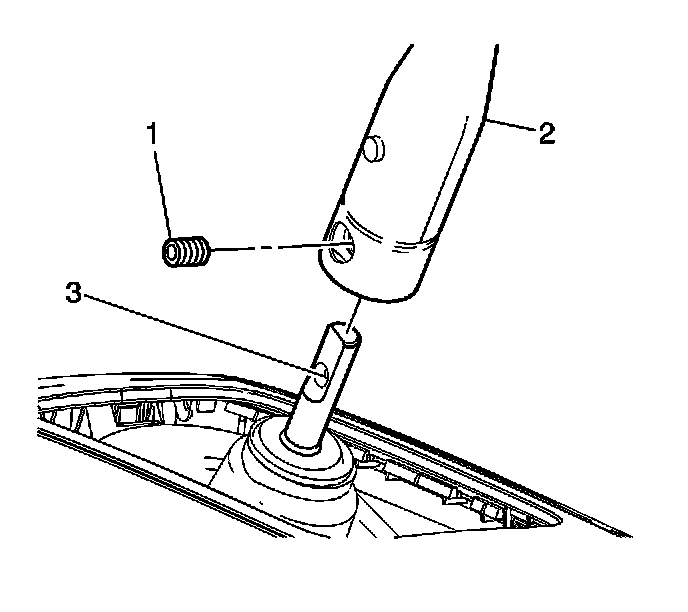 1
2
3