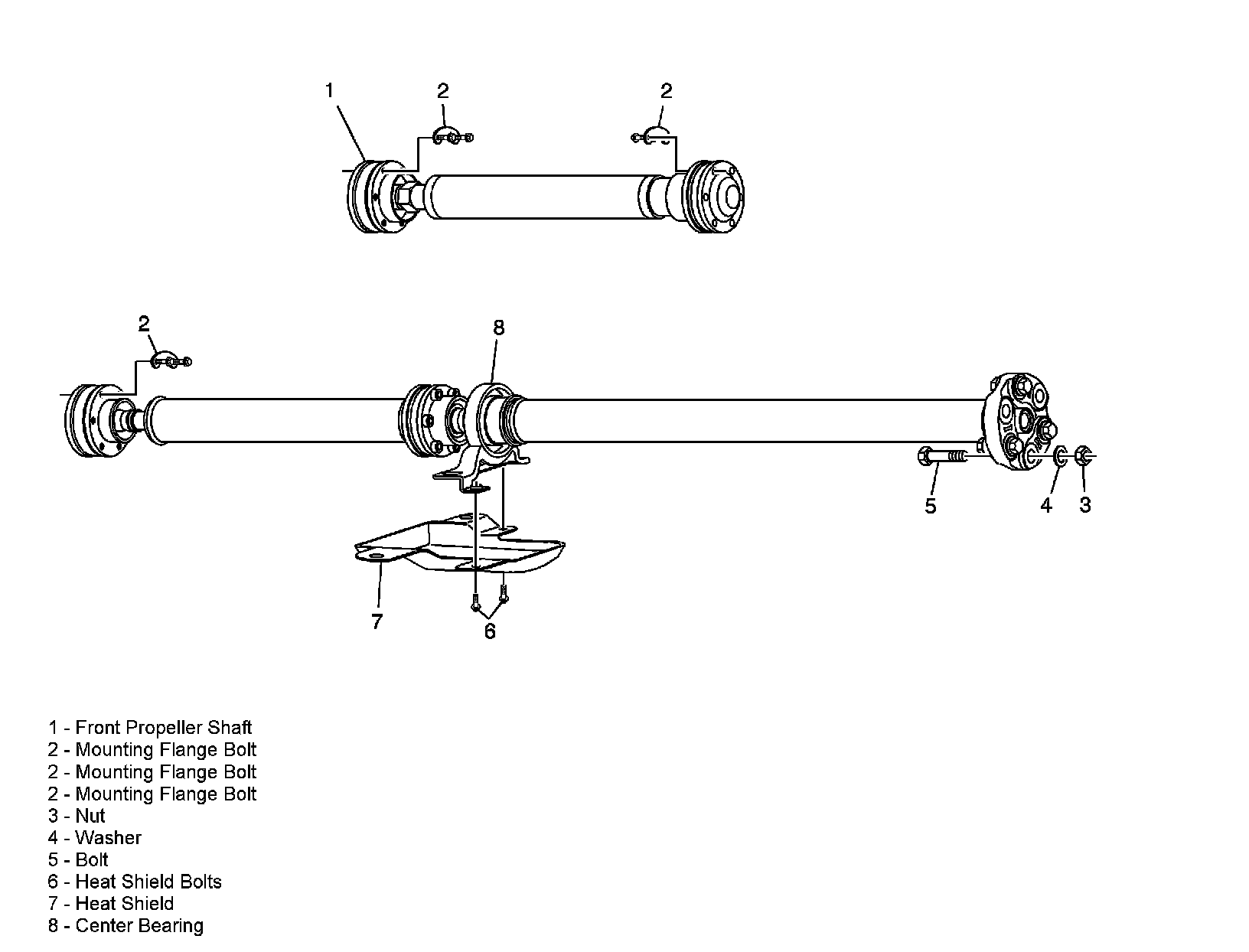 1
2
2

2
8

5
4
3

7
6

1 - Front Propeller Shaft
2 - Mounting Flange Bolt
2 - Mounting Flange Bolt
2 - Mounting Flange Bolt
3 - Nut
4 - Washer
5 - Bolt
6 - Heat Shield Bolts
7 - Heat Shield
8 - Center Bearing