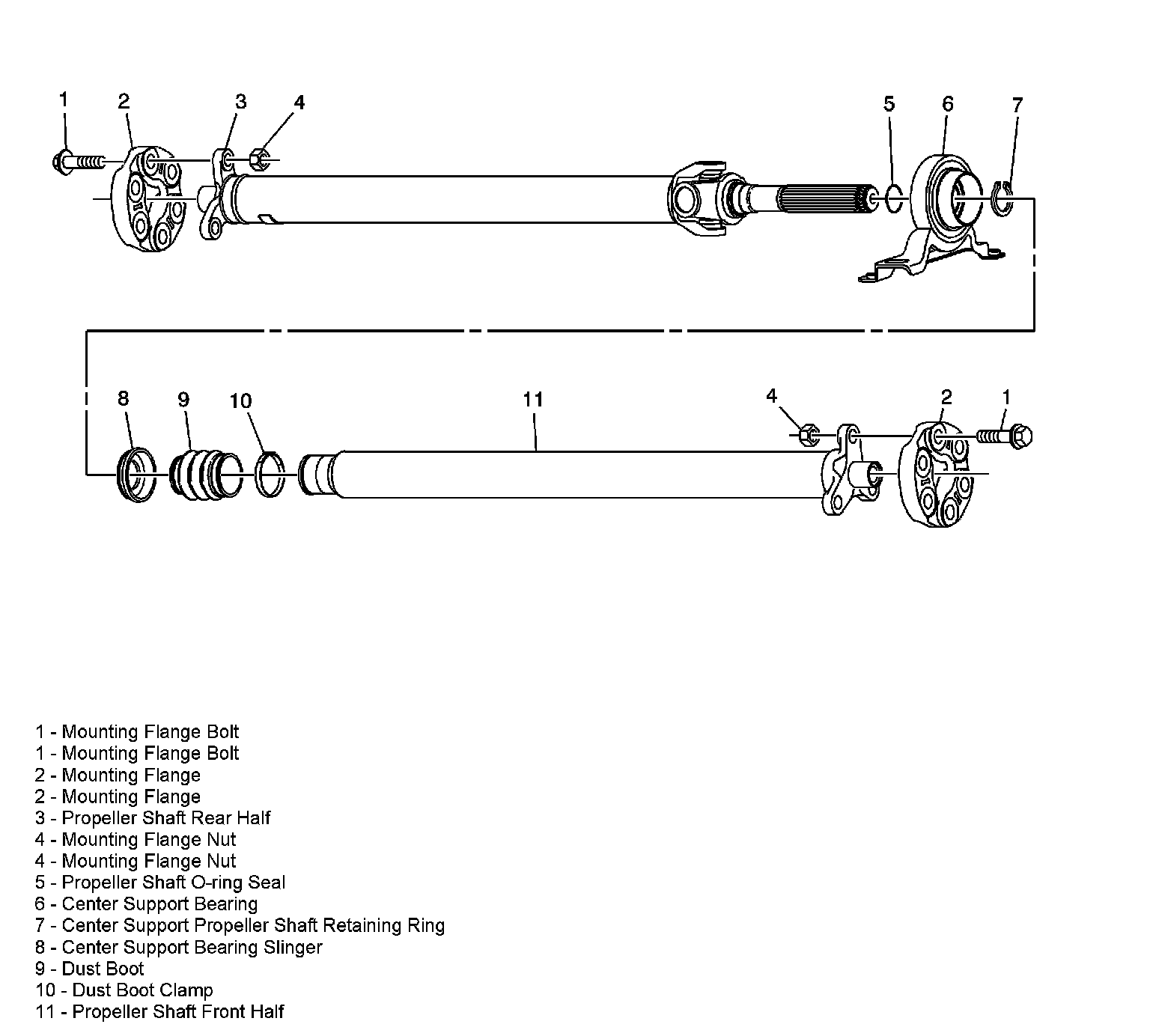 1
2
3
4
5
6
7

8
9
10
11
4
2
1

1 - Mounting Flange Bolt
1 - Mounting Flange Bolt
2 - Mounting Flange
2 - Mounting Flange
3 - Propeller Shaft Rear Half
4 - Mounting Flange Nut
4 - Mounting Flange Nut
5 - Propeller Shaft O-ring Seal
6 - Center Support Bearing
7 - Center Support Propeller Shaft Retaining Ring
8 - Center Support Bearing Slinger
9 - Dust Boot
10 - Dust Boot Clamp
11 - Propeller Shaft Front Half