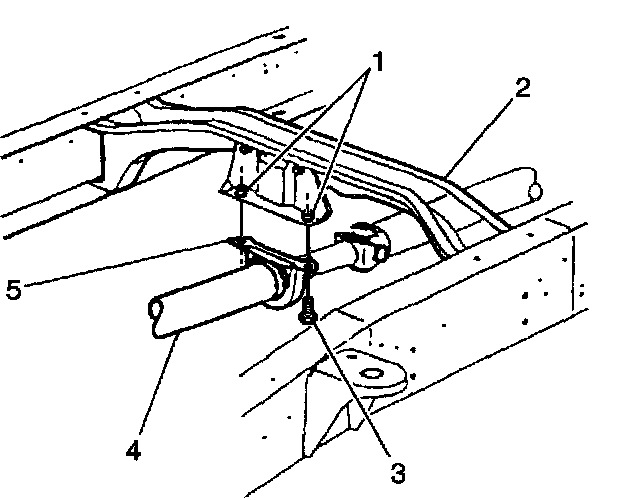 1
2
5
4
3