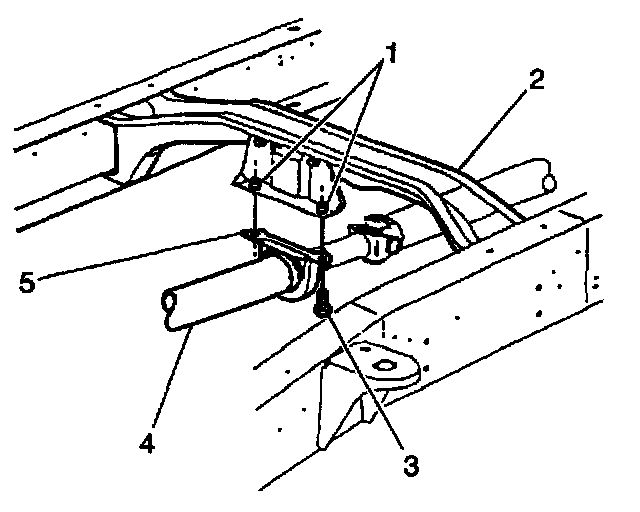 1
2
5
4
3