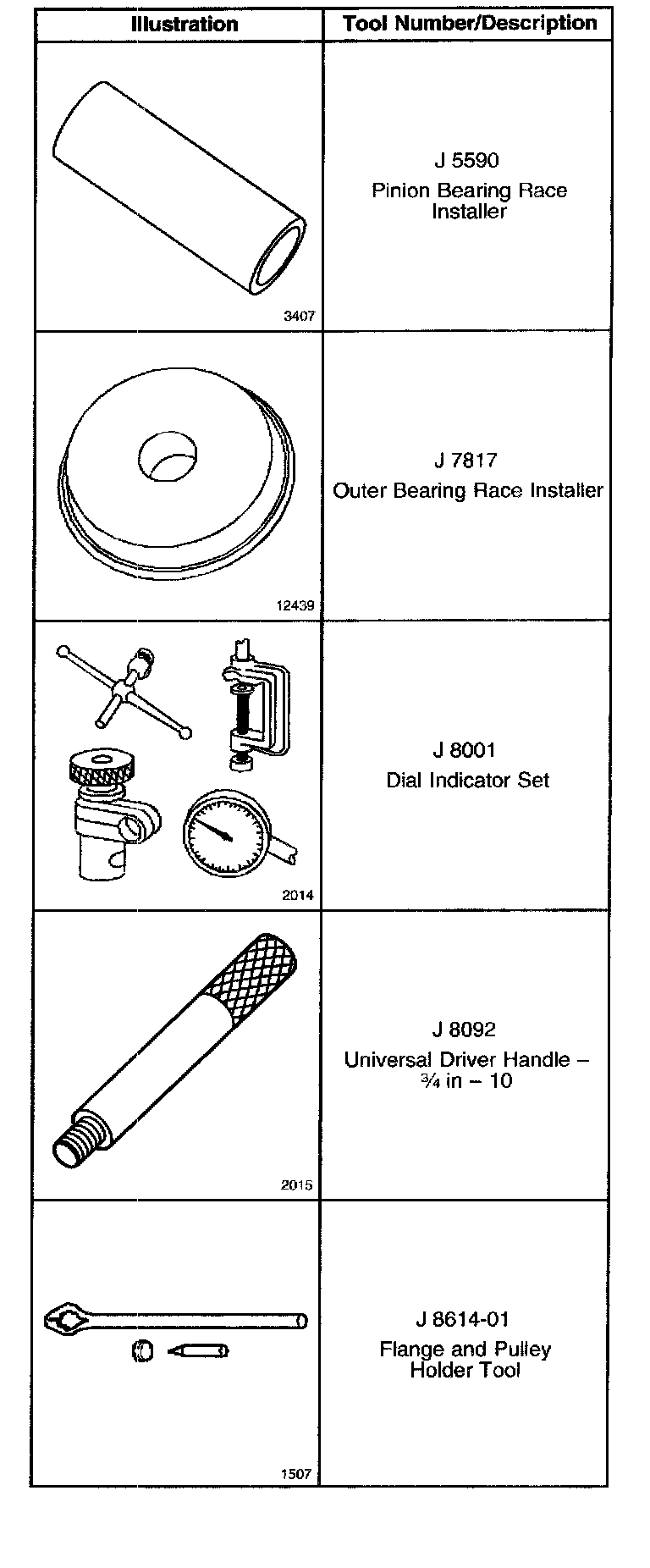 | Illustration | Tool Number/Description |
|---|---|
| 3407 | J 5590 Pinion Bearing Race Installer |
| 12439 | J 7817 Outer Bearing Race Installer |
| 2014 | J 8001 Dial Indicator Set |
| 2015 | J 8092 Universal Driver Handle – ¾ in – 10 |
| 1507 | J 8614-01 Flange and Pulley Holder Tool |