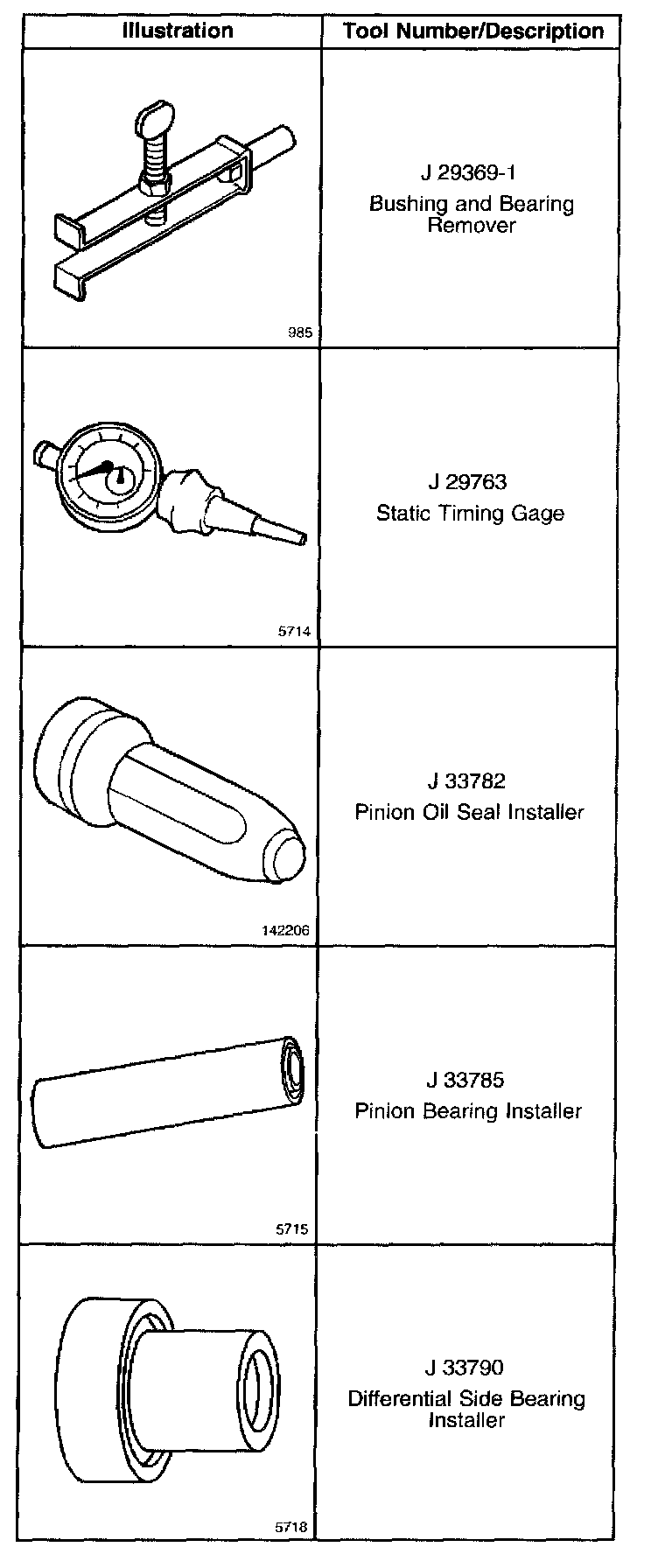 | Illustration | Tool Number/Description |
|---|---|
| 985 | J 29369-1 Bushing and Bearing Remover |
| 5714 | J 29763 Static Timing Gage |
| 142206 | J 33782 Pinion Oil Seal Installer |
| 5715 | J 33785 Pinion Bearing Installer |
| 5718 | J 33790 Differential Side Bearing Installer |