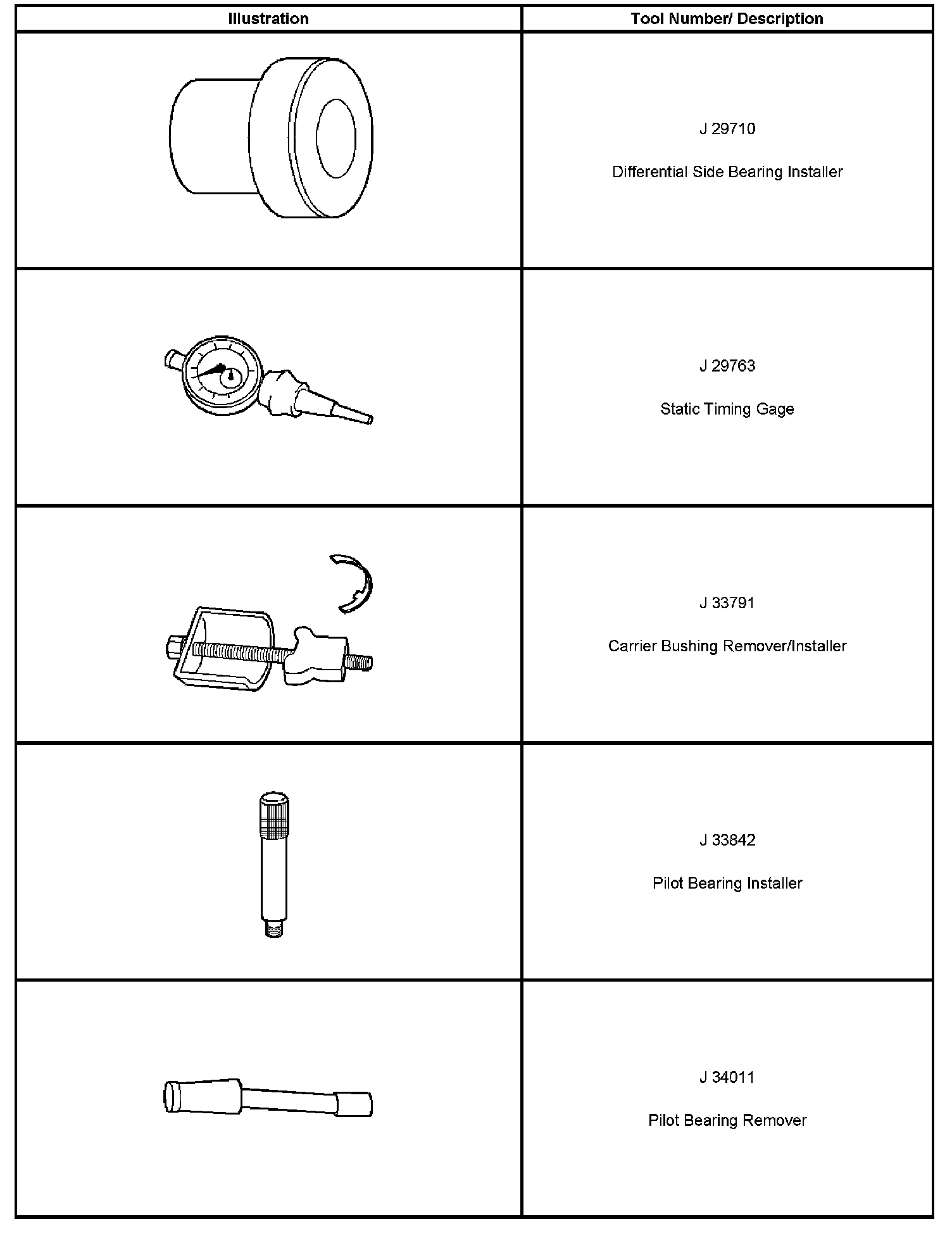 | Illustration | Tool Number/ Description |
|---|---|
|  | J 29710 Differential Side Bearing Installer |
|  | J 29763 Static Timing Gage |
|  | J 33791 Carrier Bushing Remover/Installer |
|  | J 33842 Pilot Bearing Installer |
|  | J 34011 Pilot Bearing Remover |