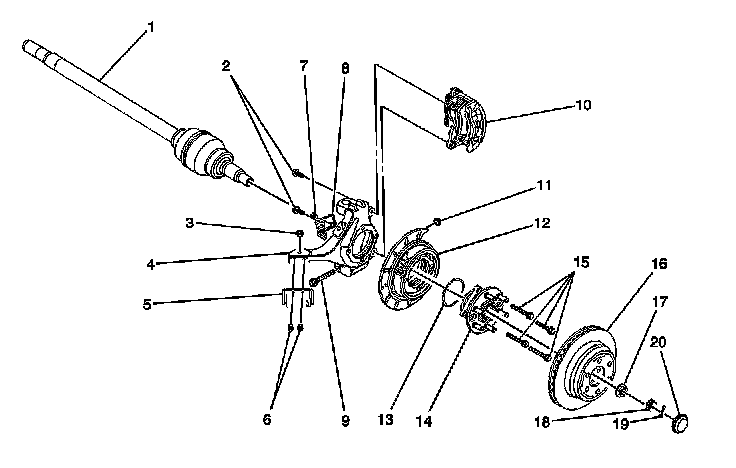 1
2
7
8
10
11
3
12
4
15
16
5
17
20
6
9
13
14
18
19