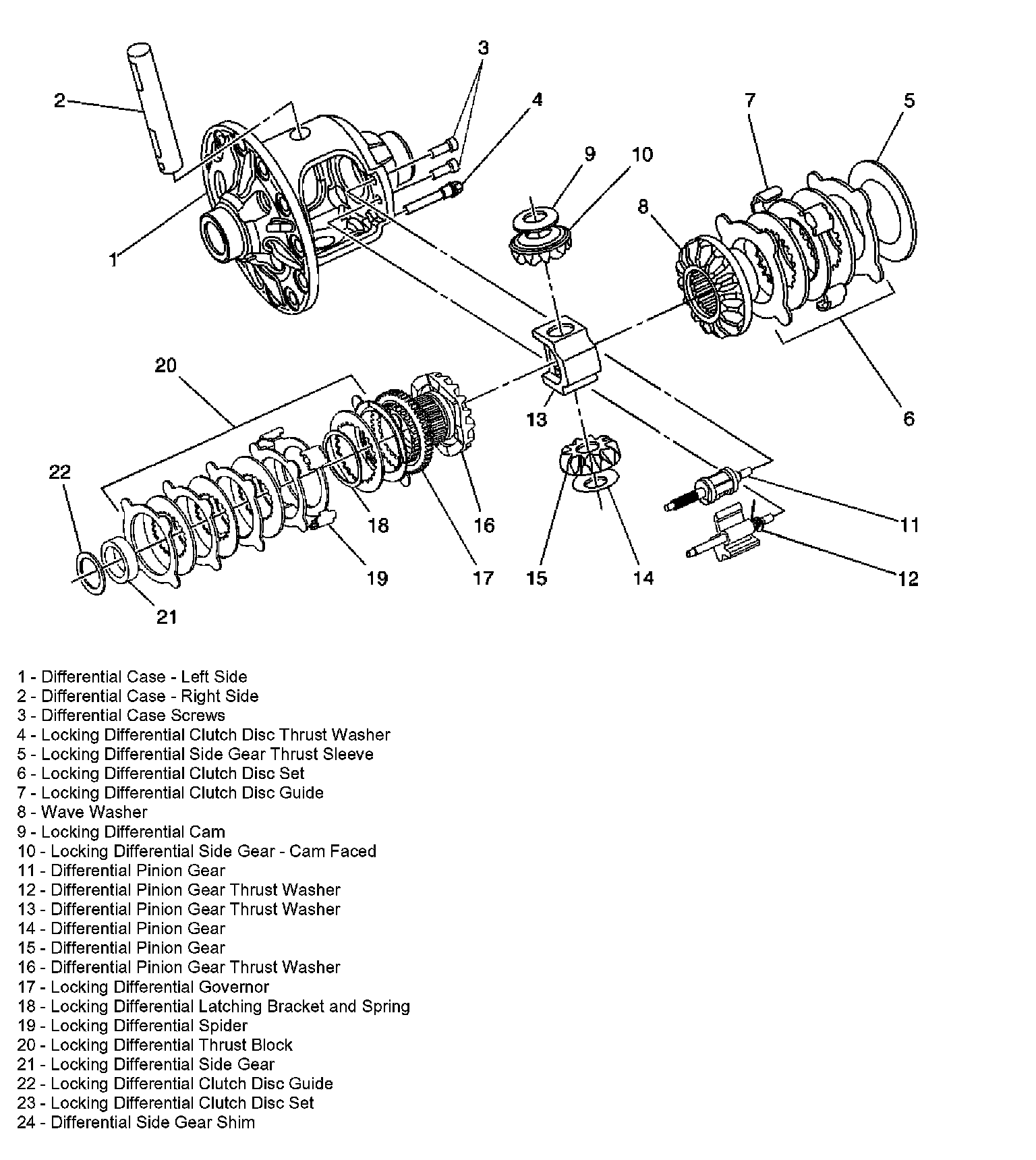 3
2
4
7
5
9
10
8
1
20
13
6
22
18
16
11
19
17
15
14
12
21

1 - Differential Case - Left Side
2 - Differential Case - Right Side
3 - Differential Case Screws
4 - Locking Differential Clutch Disc Thrust Washer
5 - Locking Differential Side Gear Thrust Sleeve
6 - Locking Differential Clutch Disc Set
7 - Locking Differential Clutch Disc Guide
8 - Wave Washer
9 - Locking Differential Cam
10 - Locking Differential Side Gear - Cam Faced
11 - Differential Pinion Gear
12 - Differential Pinion Gear Thrust Washer
13 - Differential Pinion Gear Thrust Washer
14 - Differential Pinion Gear
15 - Differential Pinion Gear
16 - Differential Pinion Gear Thrust Washer
17 - Locking Differential Governor
18 - Locking Differential Latching Bracket and Spring
19 - Locking Differential Spider
20 - Locking Differential Thrust Block
21 - Locking Differential Side Gear
22 - Locking Differential Clutch Disc Guide
23 - Locking Differential Clutch Disc Set
24 - Differential Side Gear Shim