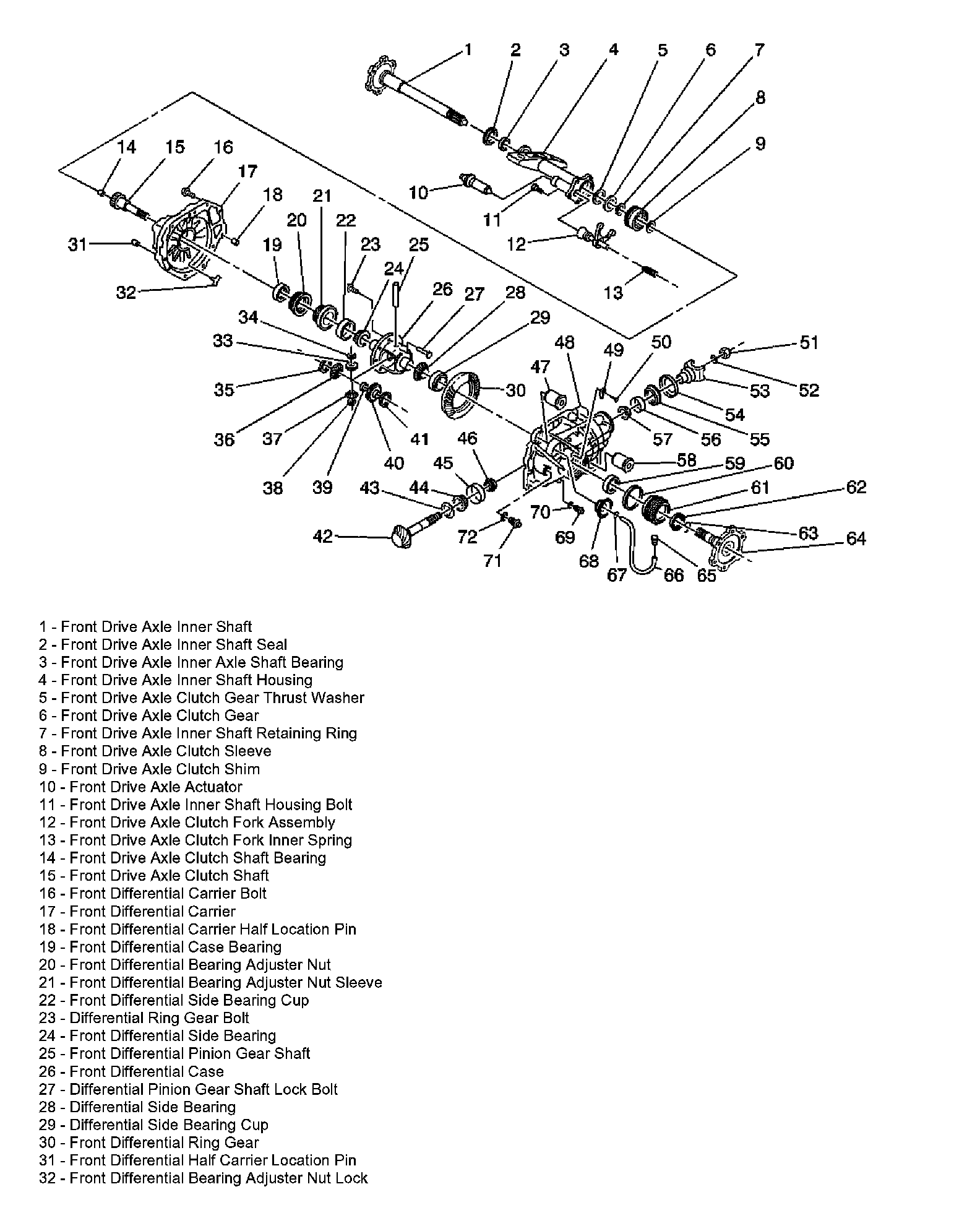 1
2
3
4
5
6
7
8
9
10
11
12
13
14
15
16
17
18
19
20
21
22
23
24
25
26
27
28
29
30
31
32
33
34
35
36
37
38
39
40
41
42
43
44
45
46
47
48
49
50
51
52
53
54
55
56
57
58
59
60
61
62
63
64
65
66
67
68
69
70
71
72

1 - Front Drive Axle Inner Shaft
2 - Front Drive Axle Inner Shaft Seal
3 - Front Drive Axle Inner Axle Shaft Bearing
4 - Front Drive Axle Inner Shaft Housing
5 - Front Drive Axle Clutch Gear Thrust Washer
6 - Front Drive Axle Clutch Gear
7 - Front Drive Axle Inner Shaft Retaining Ring
8 - Front Drive Axle Clutch Sleeve
9 - Front Drive Axle Clutch Shim
10 - Front Drive Axle Actuator
11 - Front Drive Axle Inner Shaft Housing Bolt
12 - Front Drive Axle Clutch Fork Assembly
13 - Front Drive Axle Clutch Fork Inner Spring
14 - Front Drive Axle Clutch Shaft Bearing
15 - Front Drive Axle Clutch Shaft
16 - Front Differential Carrier Bolt
17 - Front Differential Carrier
18 - Front Differential Carrier Half Location Pin
19 - Front Differential Case Bearing
20 - Front Differential Bearing Adjuster Nut
21 - Front Differential Bearing Adjuster Nut Sleeve
22 - Front Differential Side Bearing Cup
23 - Differential Ring Gear Bolt
24 - Front Differential Side Bearing
25 - Front Differential Pinion Gear Shaft
26 - Front Differential Case
27 - Differential Pinion Gear Shaft Lock Bolt
28 - Differential Side Bearing
29 - Differential Side Bearing Cup
30 - Front Differential Ring Gear
31 - Front Differential Half Carrier Location Pin
32 - Front Differential Bearing Adjuster Nut Lock