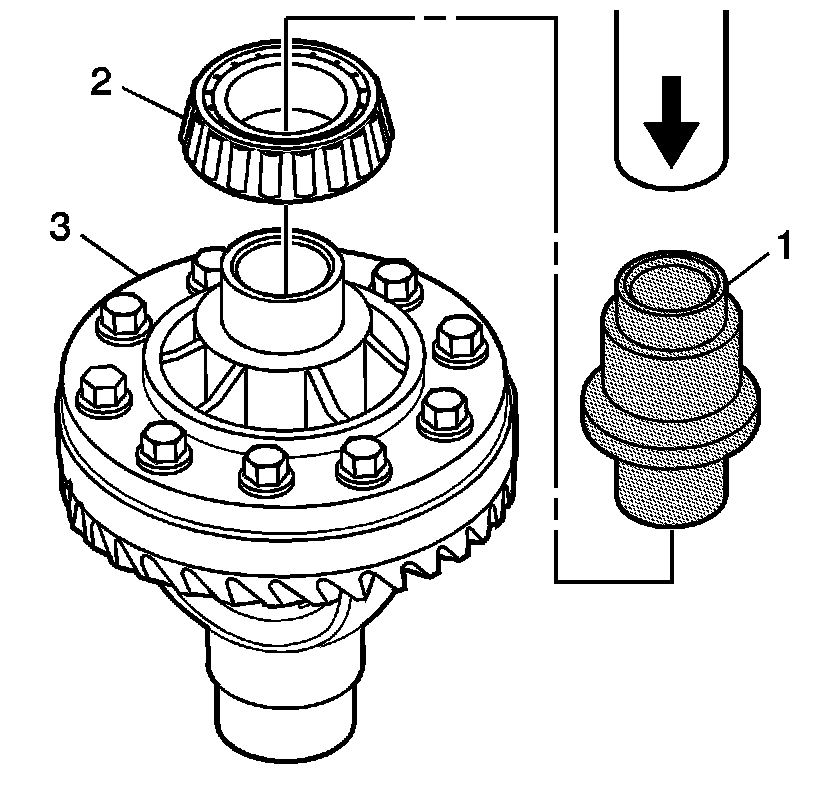 2
3
1