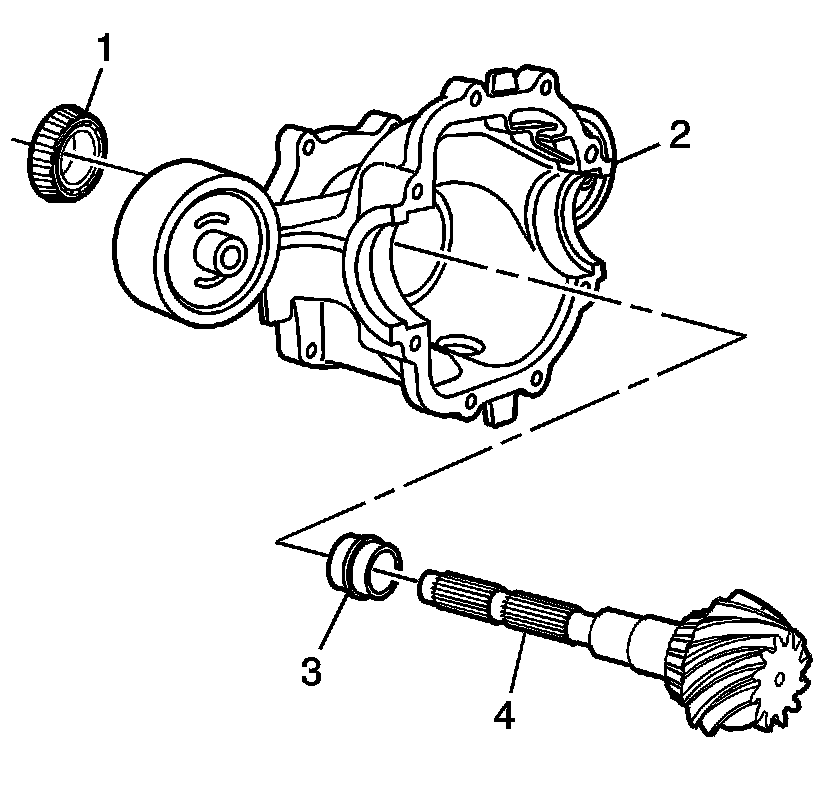 1
2
3
4