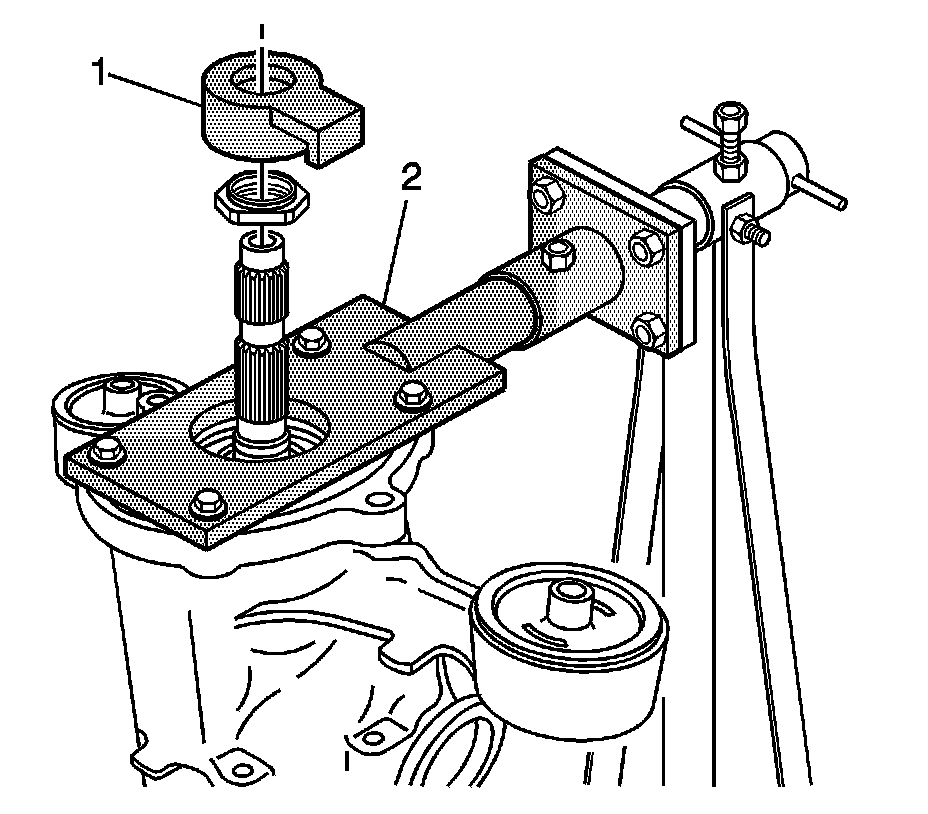 1
2