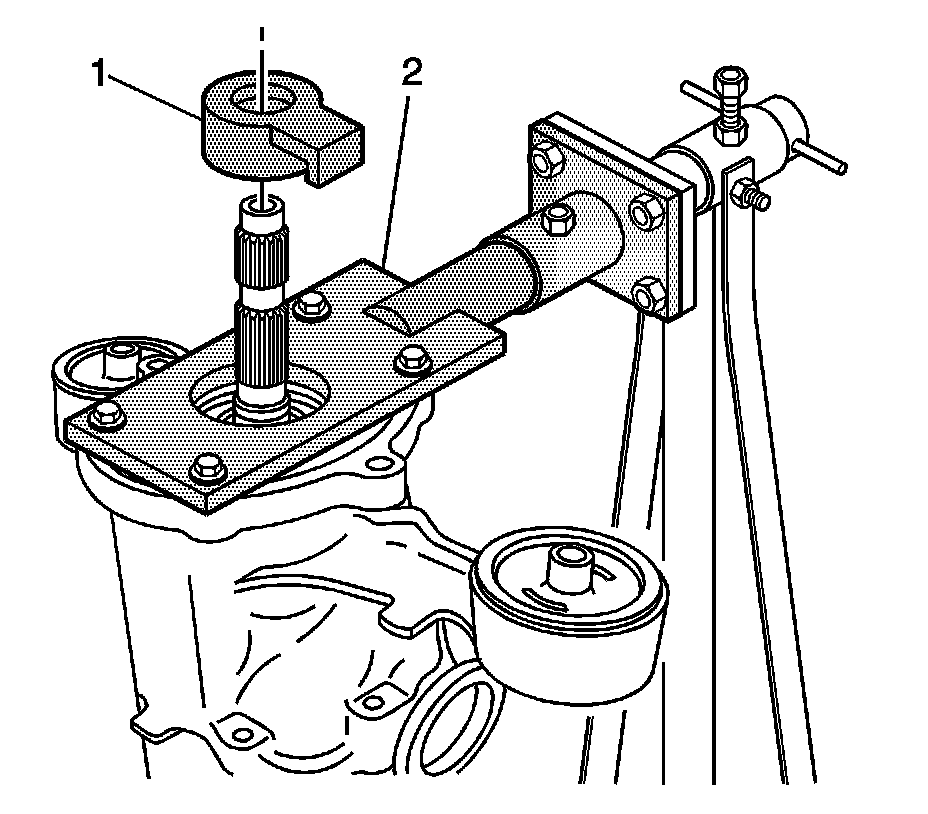 1
2