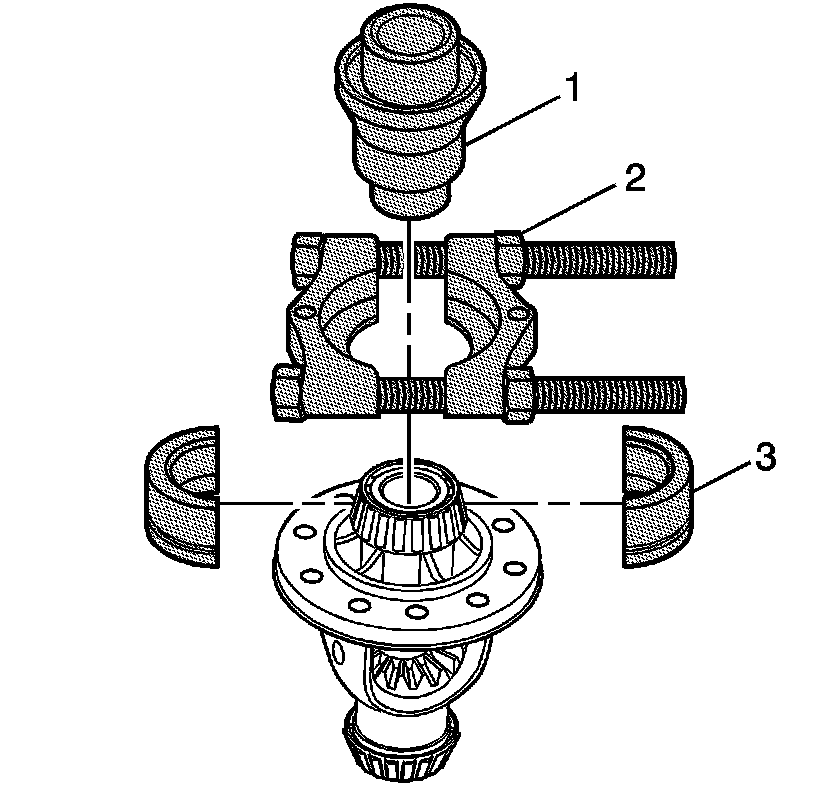 1
2
3