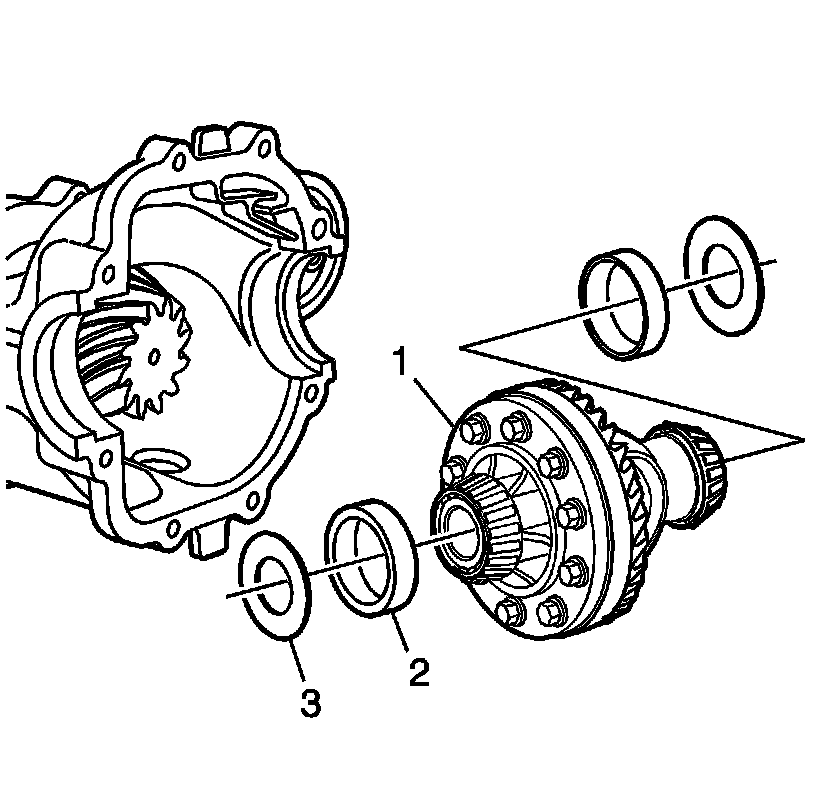 1
2
3