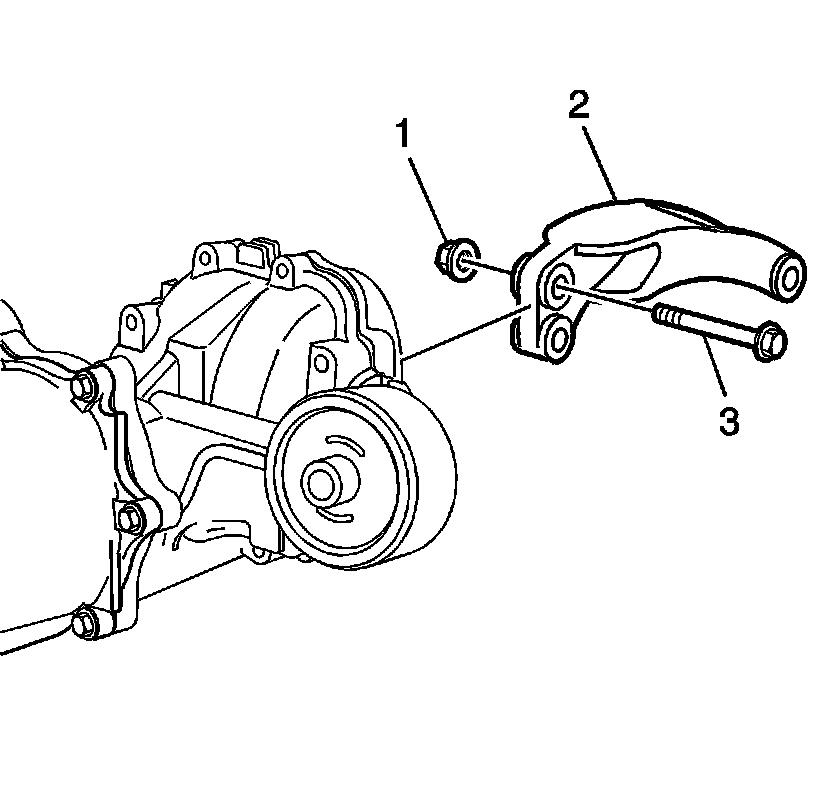 1
2
3