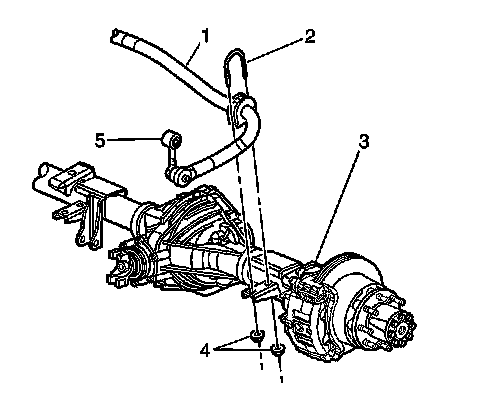 1
2
5
3
4