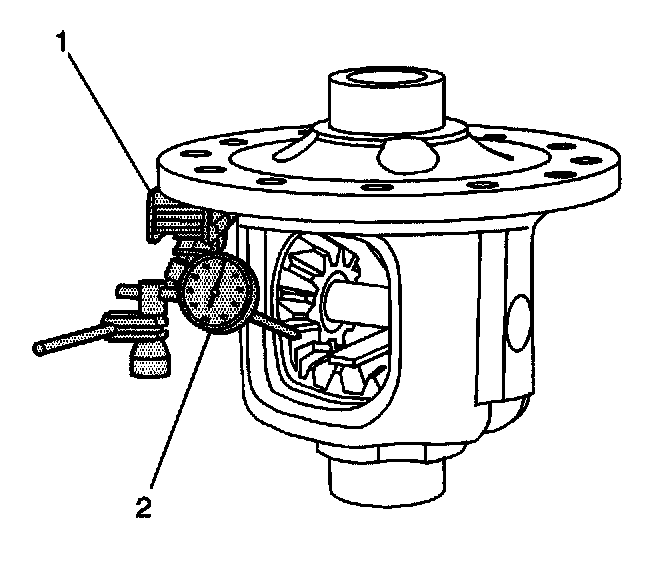 1
2