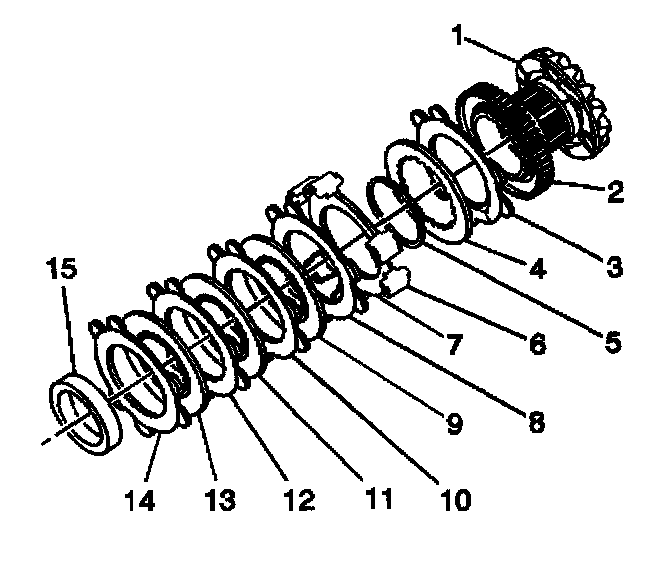 1
2
3
4
5
6
7
8
9
10
11
12
13
14
15