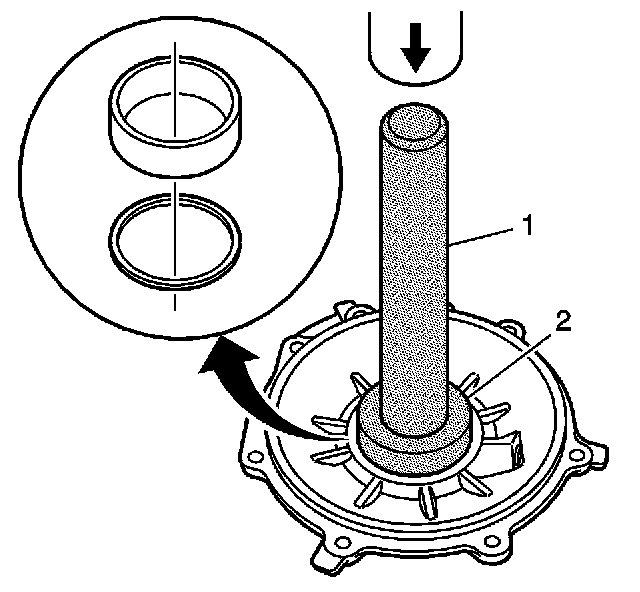 1
2