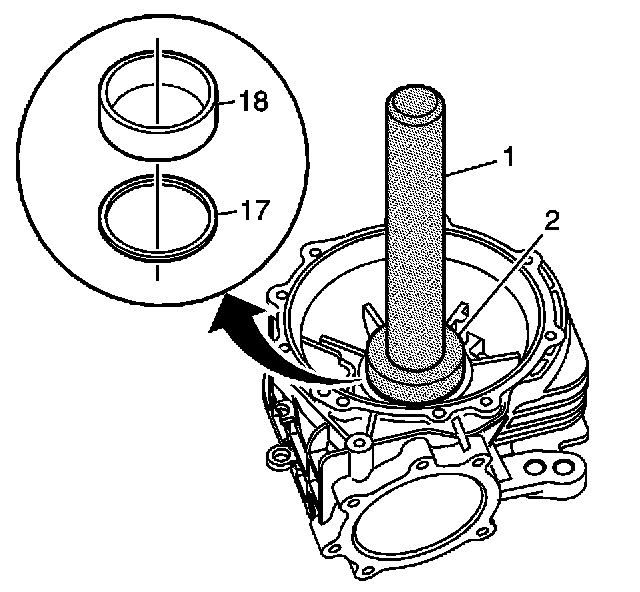 18
17
1
2