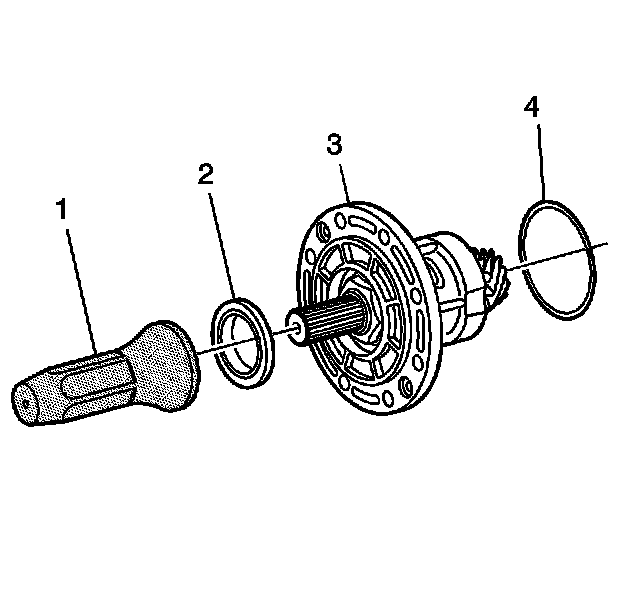 1
2
3
4