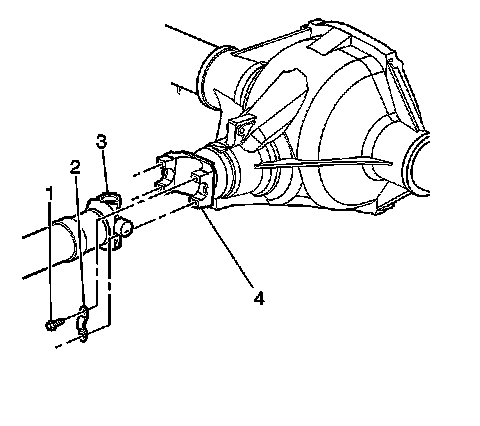 3
2
1
4