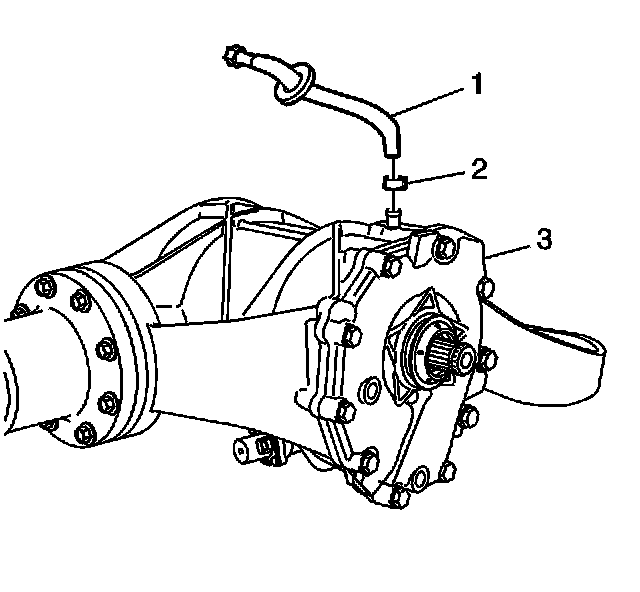 1
2
3