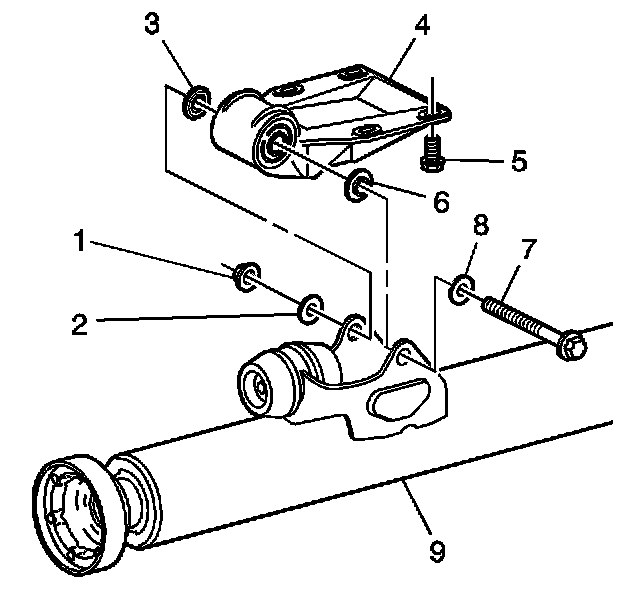 3
4
5
6
1
8
7
2
9